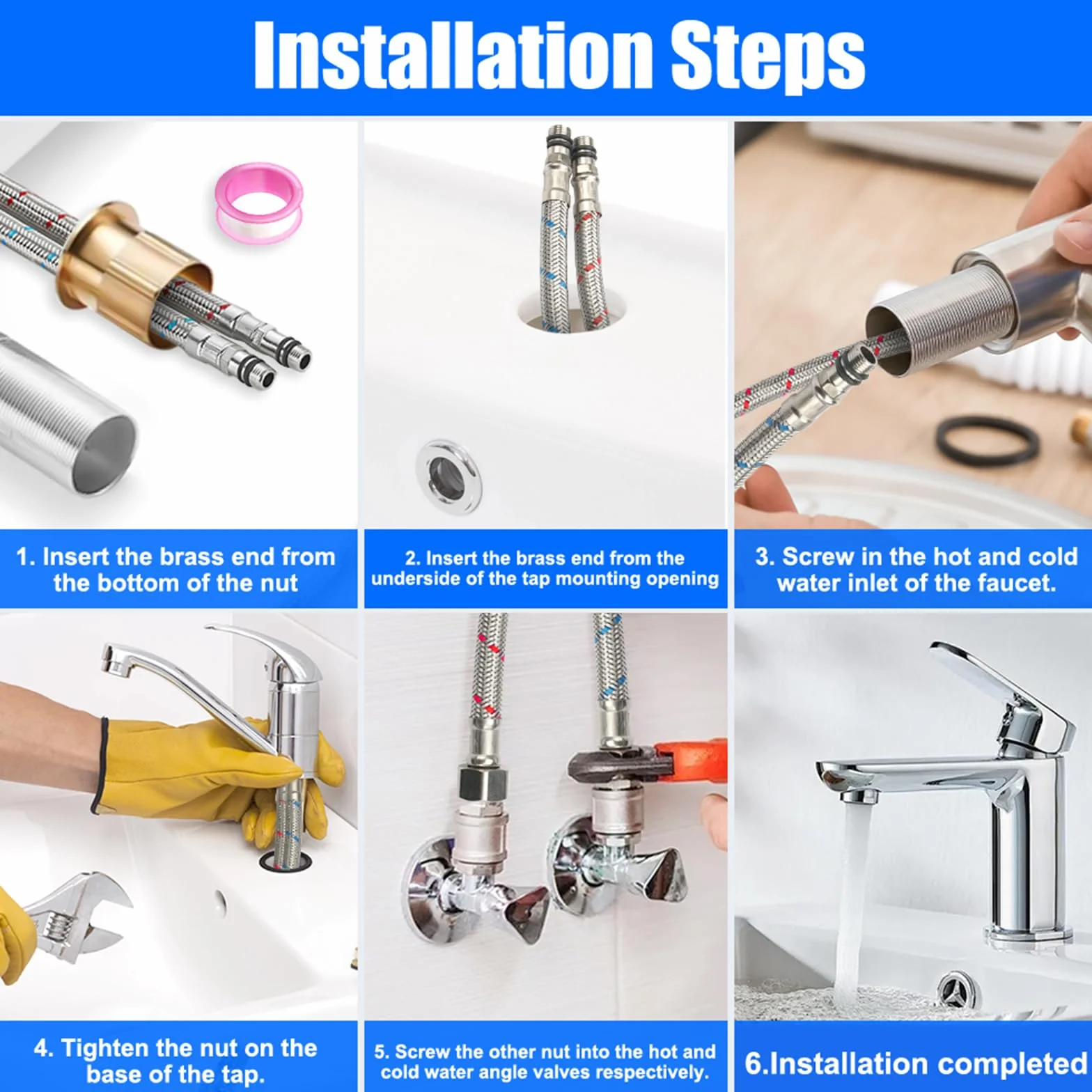 Installation Steps

1. Insert the brass end from the bottom of the nut

2. Insert the brass end from the underside of the tap mounting opening

3. Screw in the hot and cold water inlet of the faucet.

4. Tighten the nut on the base of the tap.

5. Screw the other nut into the hot and cold water angle valves respectively.

6.Installation completed