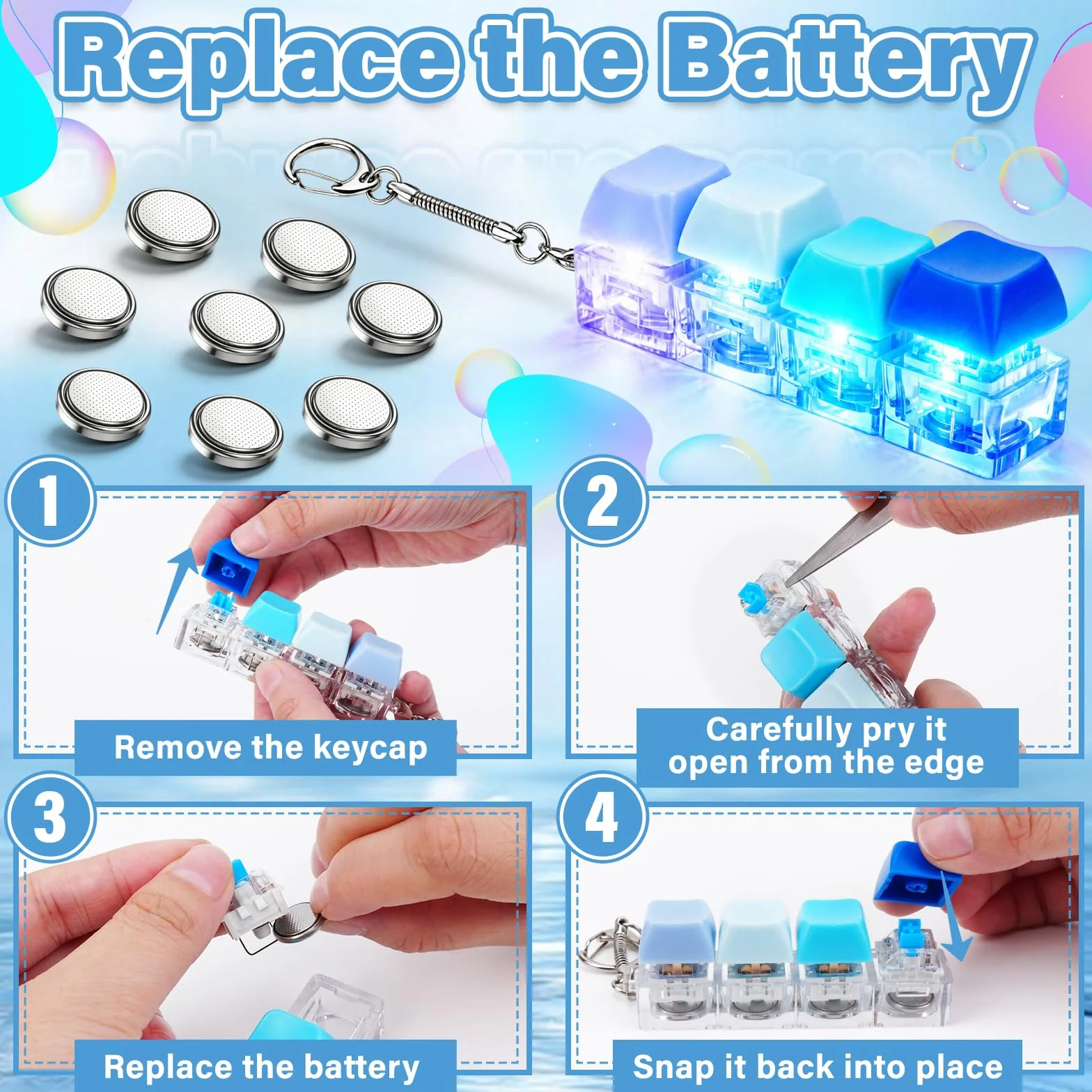 Replace the Battery

1

Remove the keycap

2

Carefully pry it open from the edge

3

Replace the battery

4

Snap it back into place