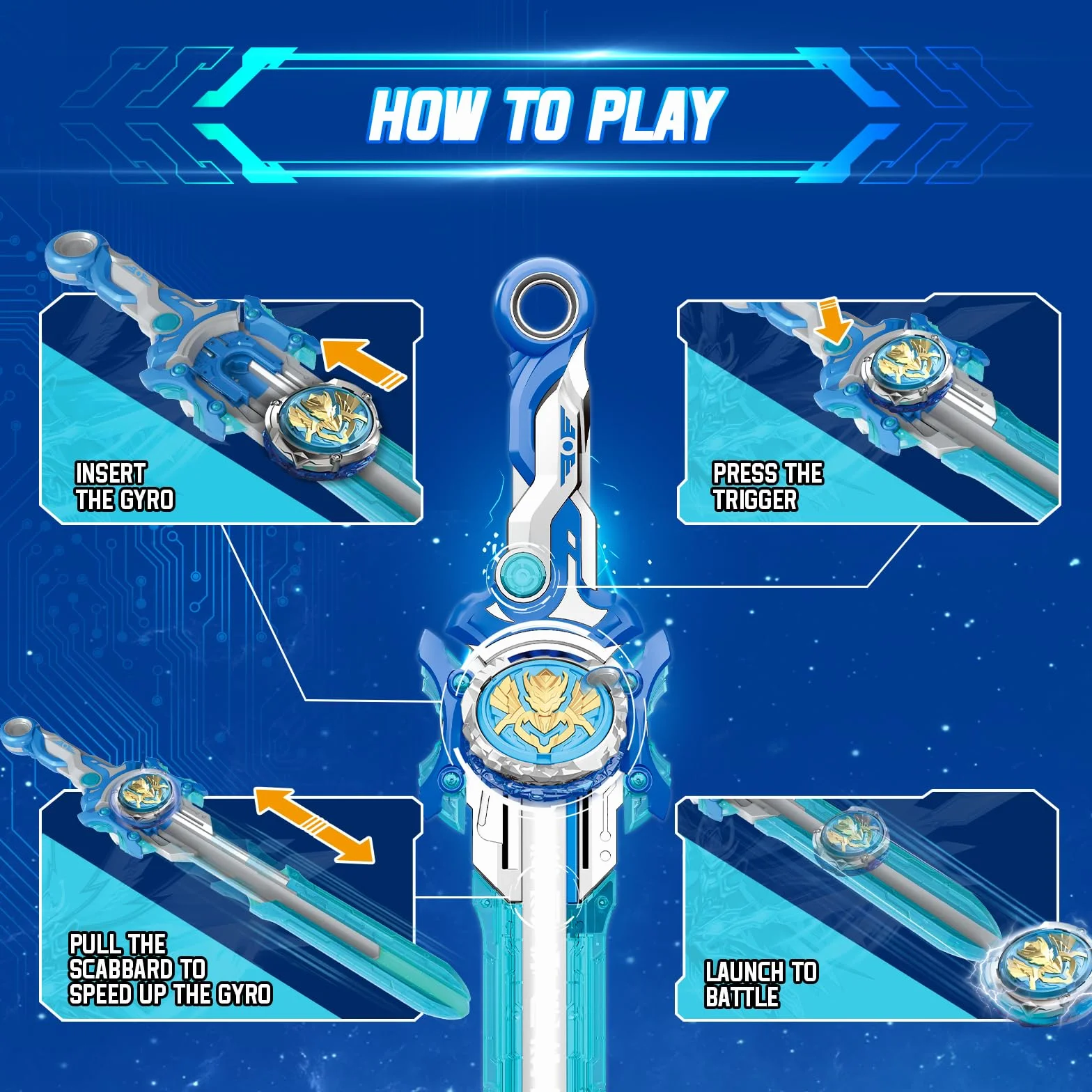 HOW TO PLAY

INSERT THE GYRO

PRESS THE TRIGGER

PULL THE SCABBARD TO SPEED UP THE GYRO

LAUNCH TO BATTLE