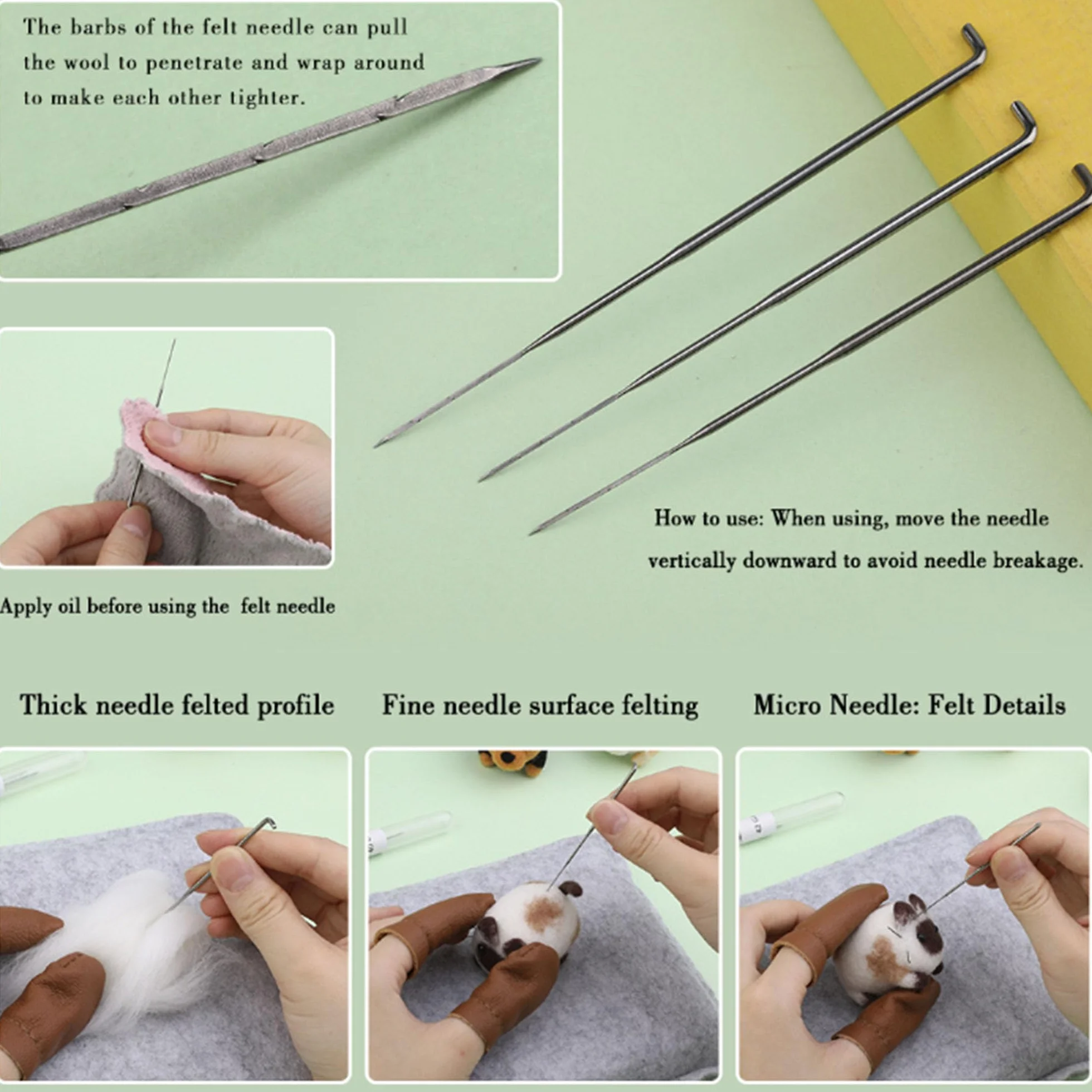 The barbs of the felt needle can pull the wool to penetrate and wrap around to make each other tighter.

How to use: When using, move the needle vertically downward to avoid needle breakage.

Apply oil before using the  felt needle

Thick needle felted profile

Fine needle surface felting

Micro Needle: Felt Details