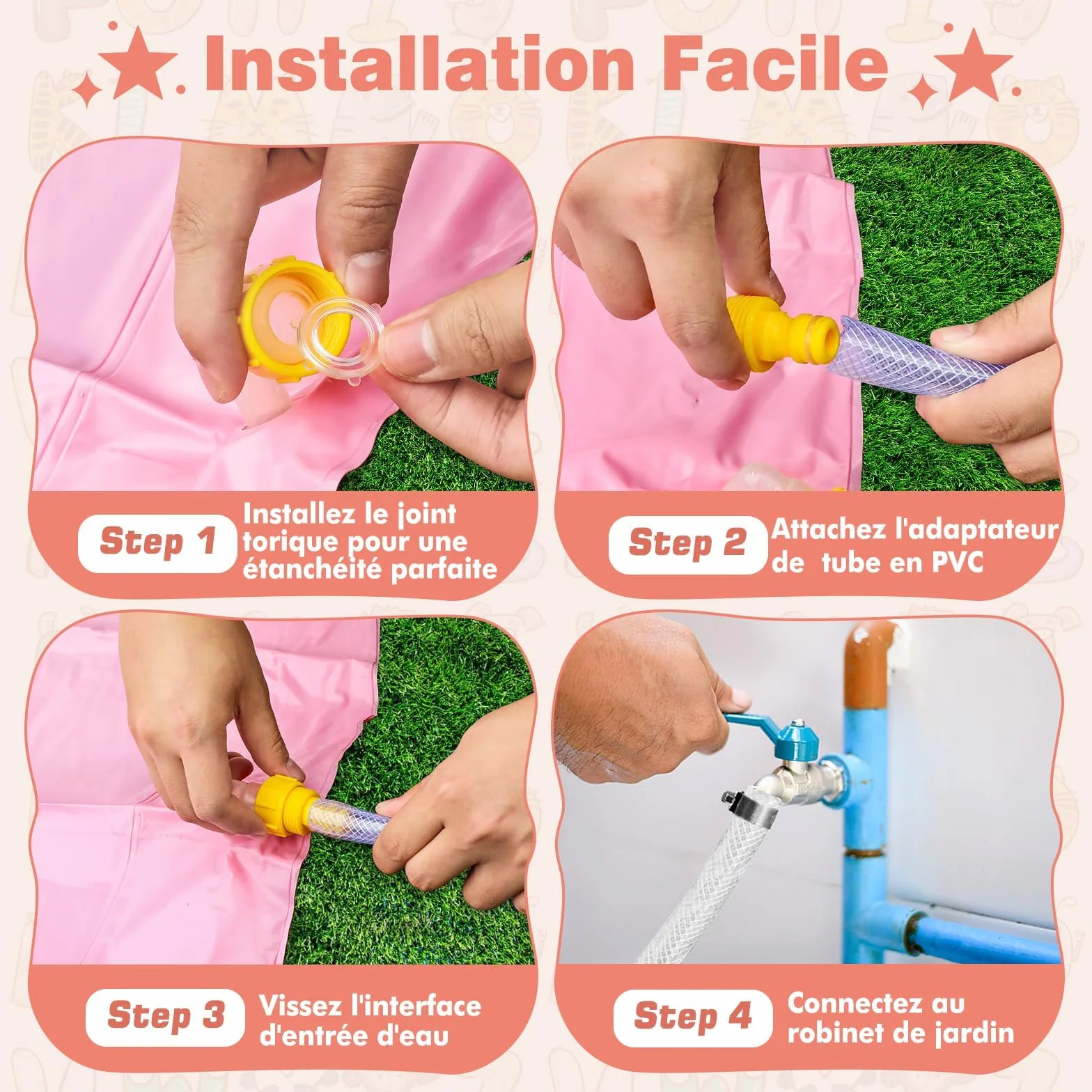 Installation Facile

Step 1
Installez le joint torique pour une étanchéité parfaite

Step 2
Attachez l'adaptateur de tube en PVC

Step 3
Vissez l'interface d'entrée d'eau

Step 4
Connectez au robinet de jardin