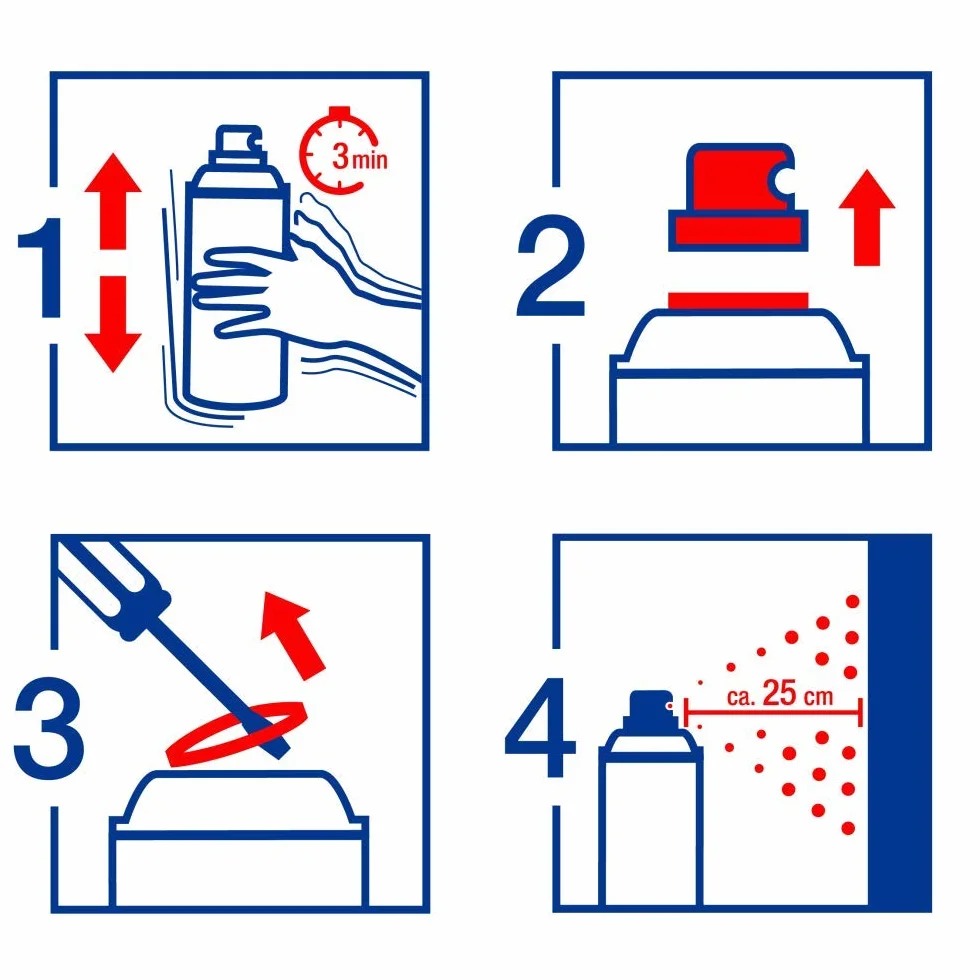 1
3 min

2

3

4
ca. 25 cm