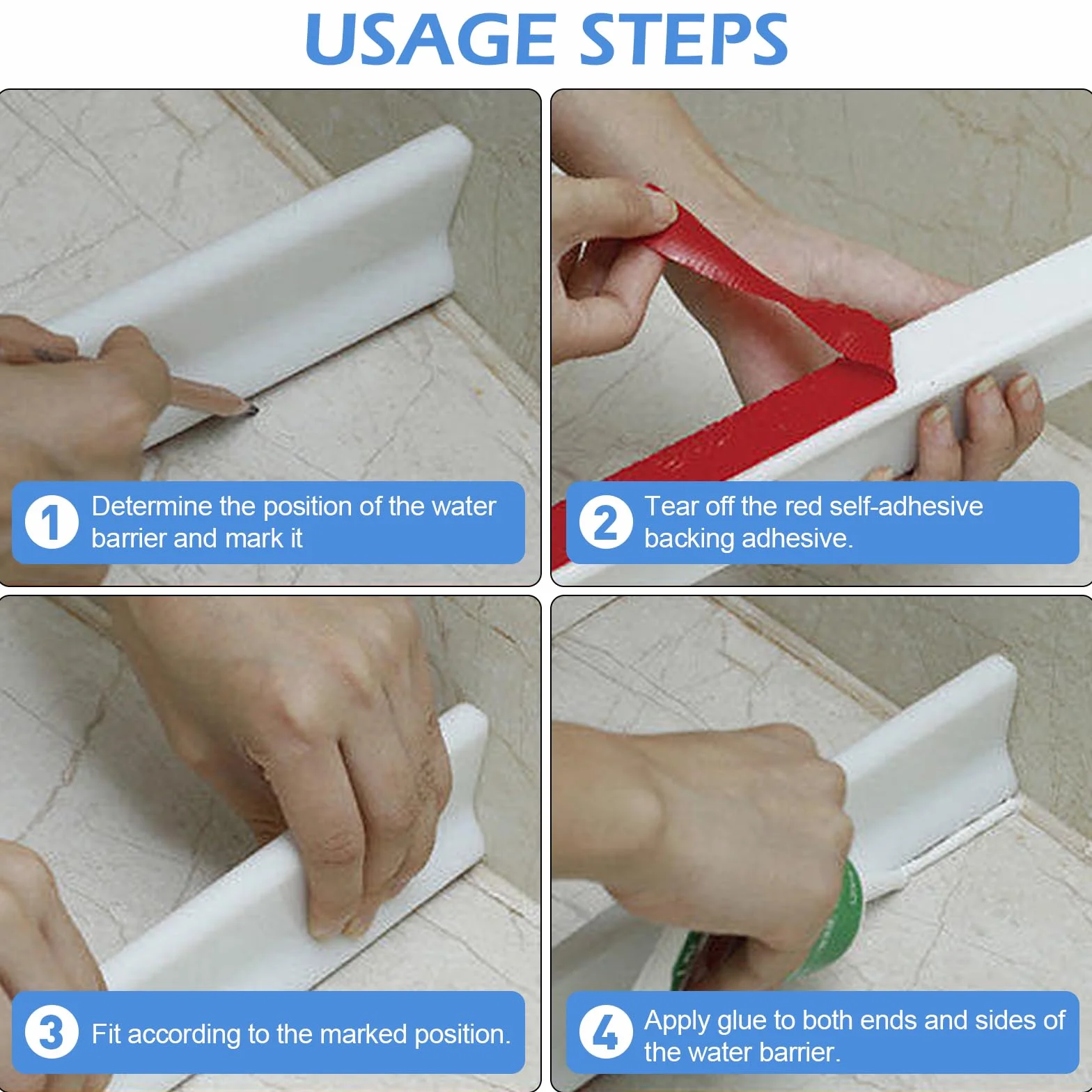 USAGE STEPS

1 Determine the position of the water barrier and mark it

2 Tear off the red self-adhesive backing adhesive.

3 Fit according to the marked position.

4 Apply glue to both ends and sides of the water barrier.