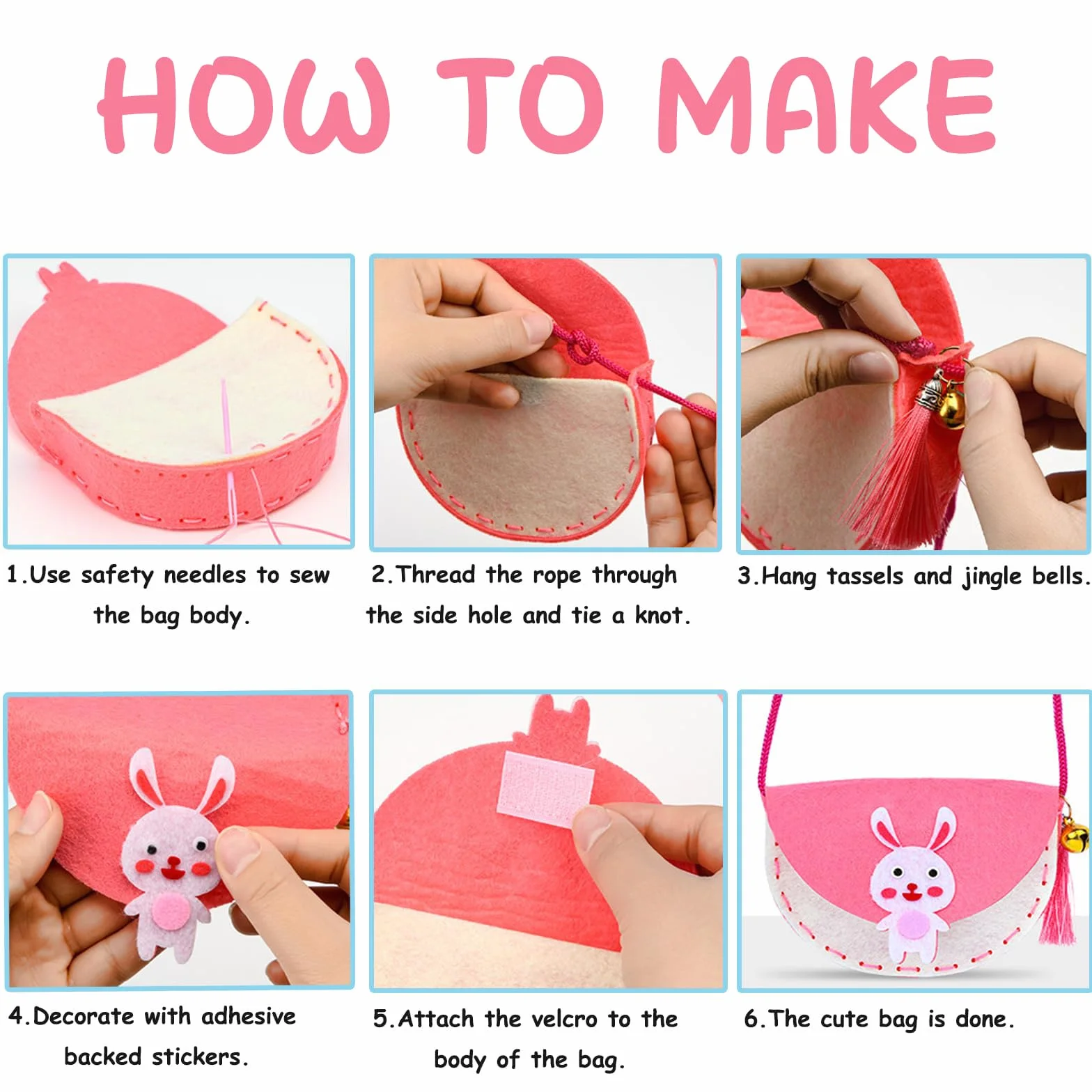 HOW TO MAKE

1.Use safety needles to sew the bag body.

2.Thread the rope through the side hole and tie a knot.

3.Hang tassels and jingle bells.

4.Decorate with adhesive backed stickers.

5.Attach the velcro to the body of the bag.

6.The cute bag is done.