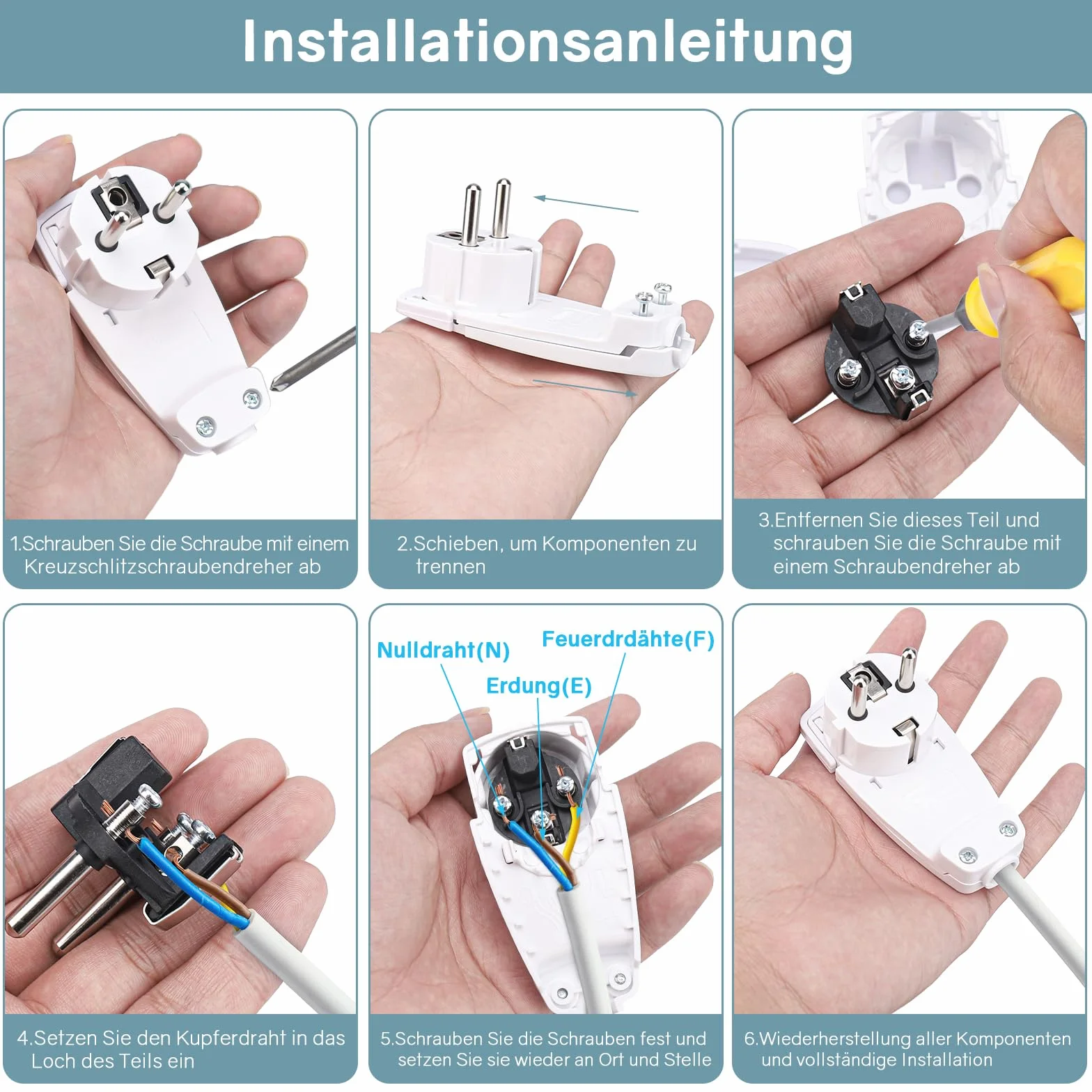 Installationsanleitung

1.Schrauben Sie die Schraube mit einem Kreuzschlitzschraubendreher ab

2.Schieben, um Komponenten zu trennen

3.Entfernen Sie dieses Teil und schrauben Sie die Schraube mit einem Schraubendreher ab

4.Setzen Sie den Kupferdraht in das Loch des Teils ein

Nulldraht(N)
Feuerdrdähte(F)
Erdung(E)

5.Schrauben Sie die Schrauben fest und setzen Sie sie wieder an Ort und Stelle

6.Wiederherstellung aller Komponenten und vollständige Installation