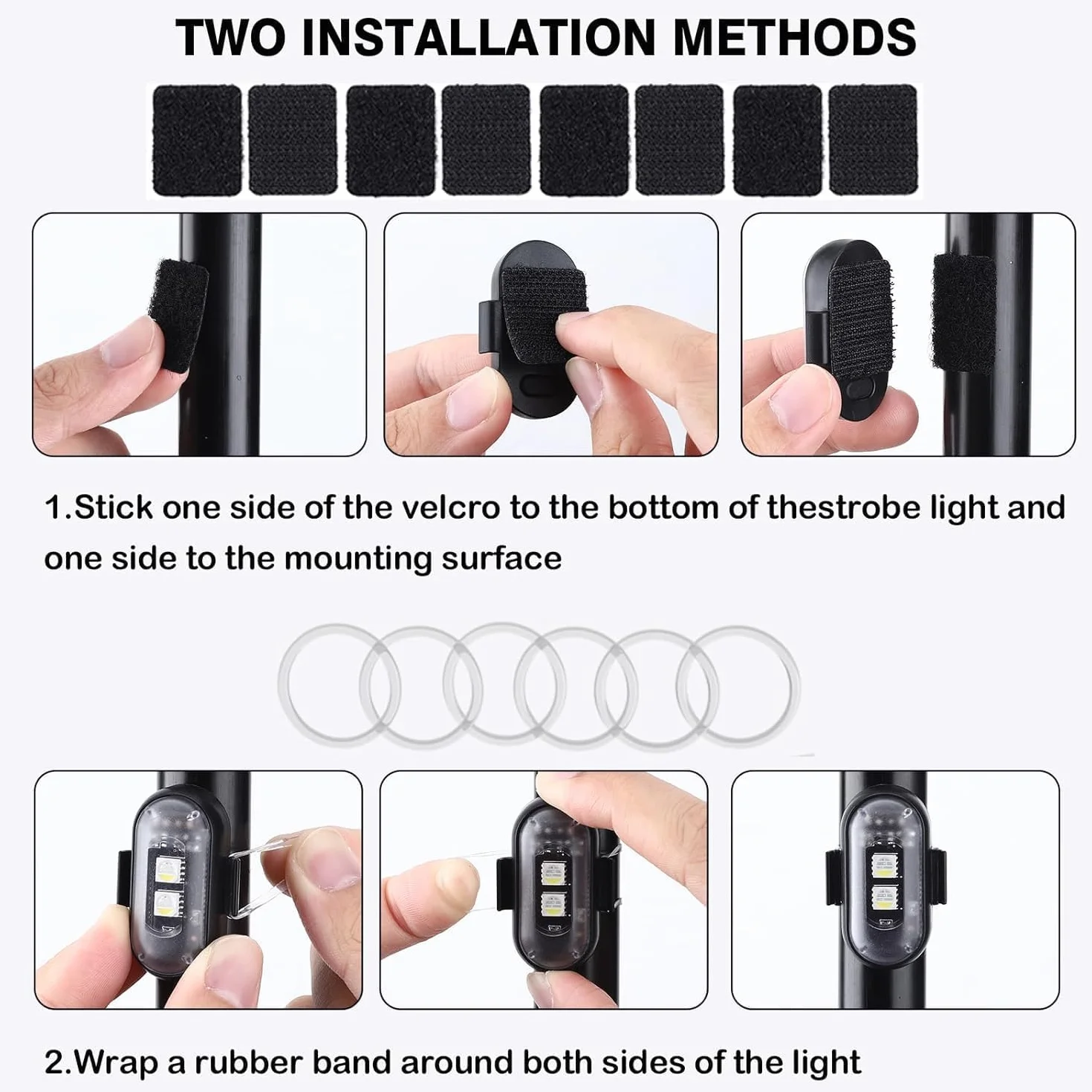 TWO INSTALLATION METHODS

1.Stick one side of the velcro to the bottom of thestrobe light and one side to the mounting surface

2.Wrap a rubber band around both sides of the light