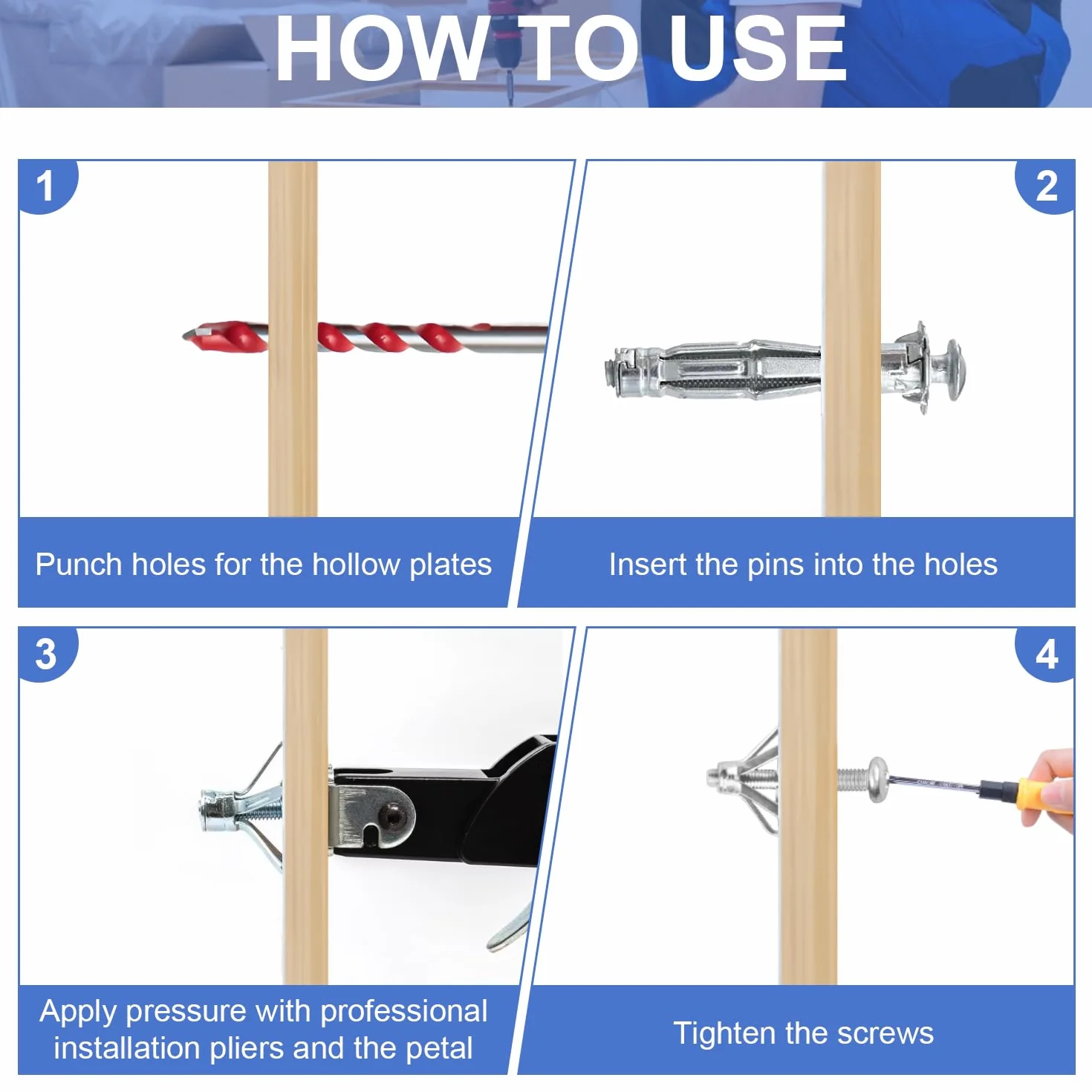 HOW TO USE

1

Punch holes for the hollow plates

2

Insert the pins into the holes

3

Apply pressure with professional installation pliers and the petal

4

Tighten the screws