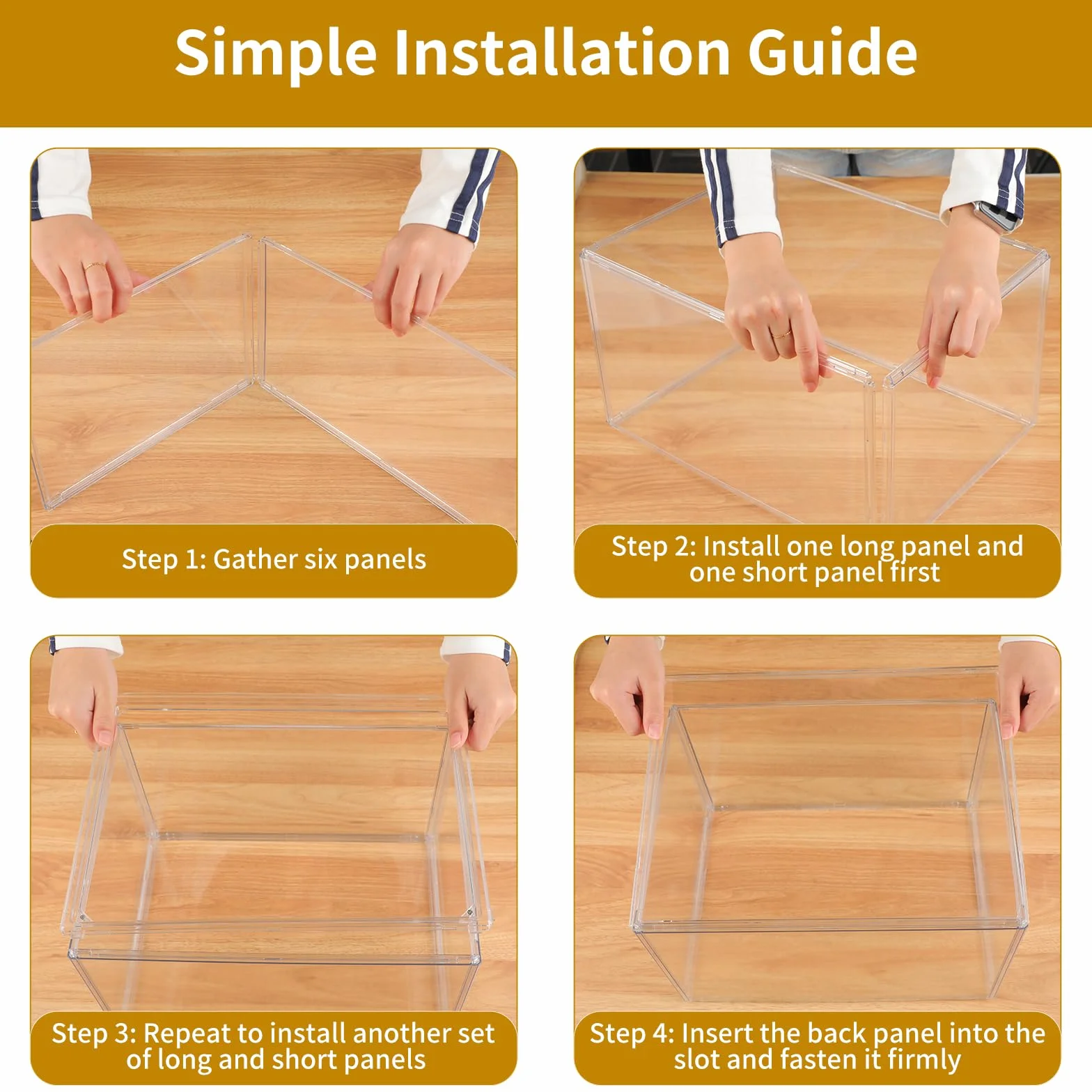 Simple Installation Guide

Step 1: Gather six panels

Step 2: Install one long panel and one short panel first

Step 3: Repeat to install another set of long and short panels

Step 4: Insert the back panel into the slot and fasten it firmly