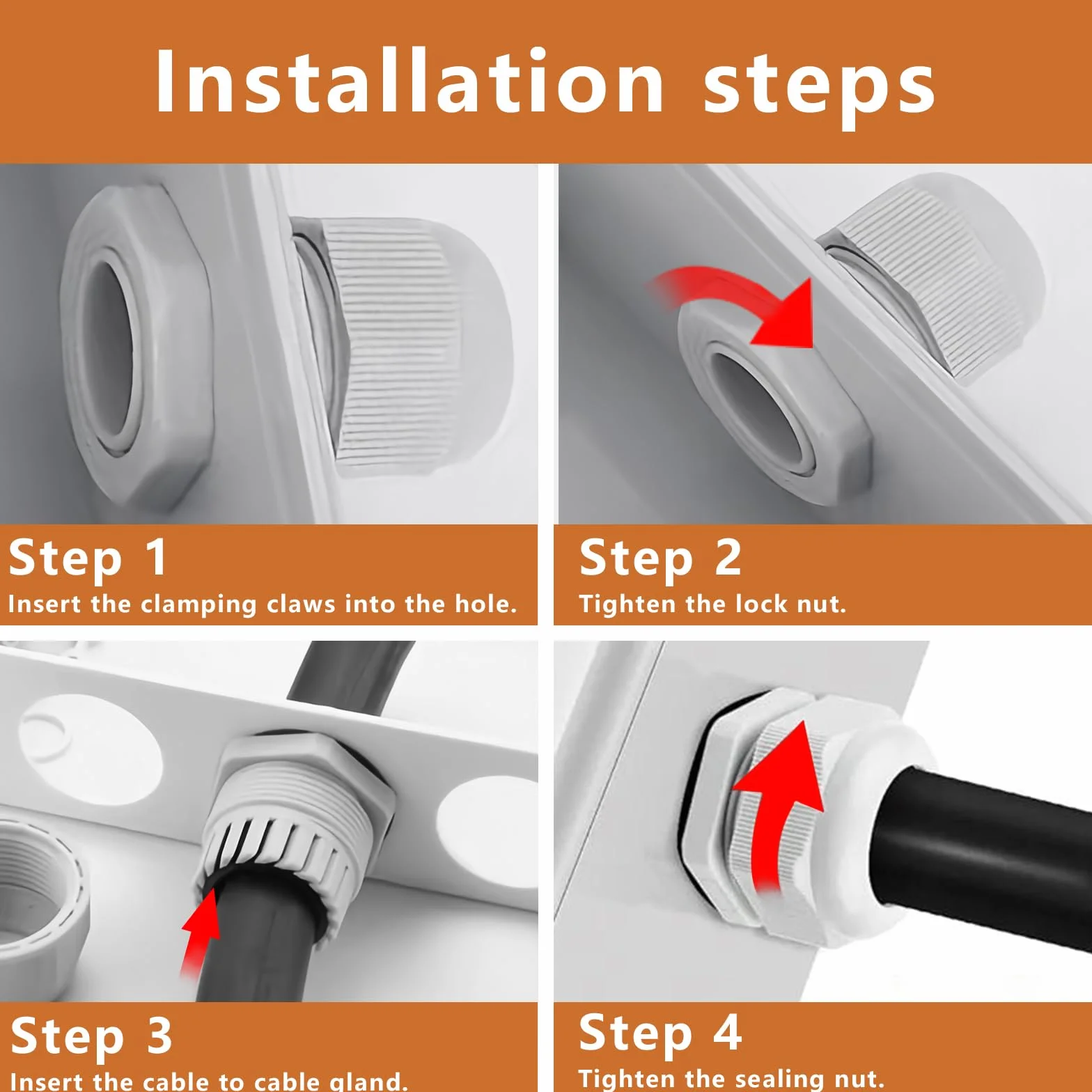 Installation steps

Step 1
Insert the clamping claws into the hole.

Step 2
Tighten the lock nut.

Step 3
Insert the cable to cable gland.

Step 4
Tighten the sealing nut.