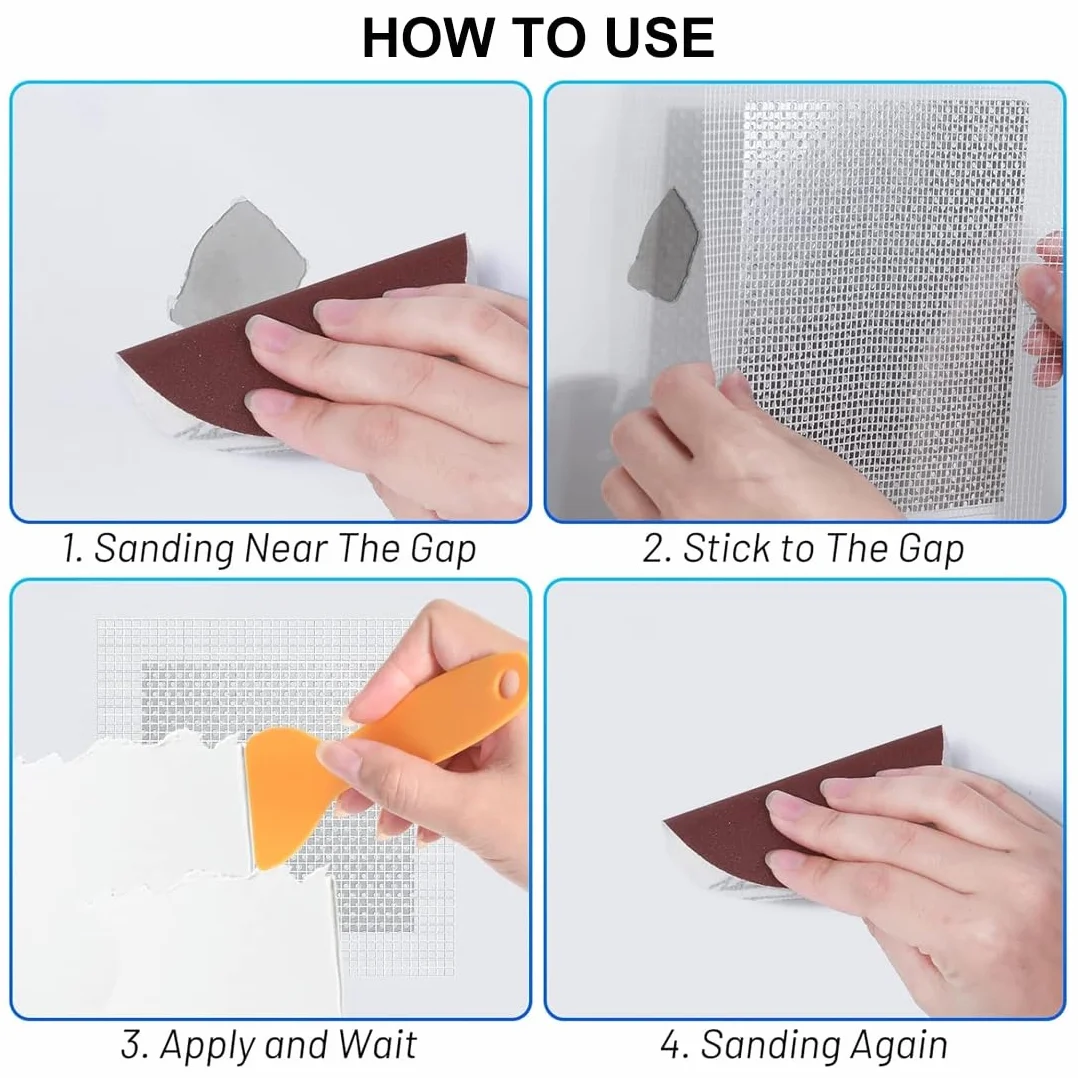 HOW TO USE

1. Sanding Near The Gap

2. Stick to The Gap

3. Apply and Wait

4. Sanding Again